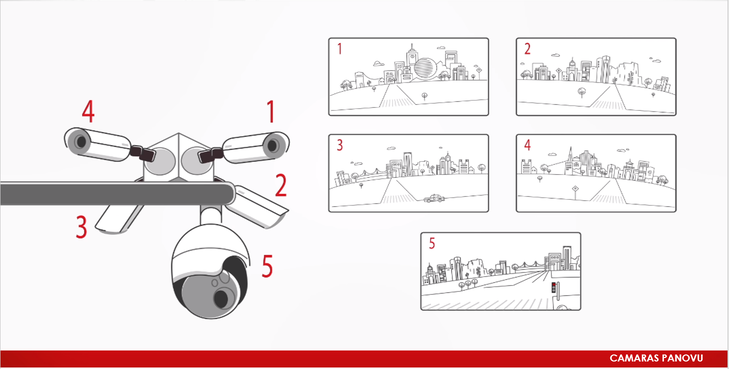 4
1
2
3
5

1
2
3
4
5

CAMARAS PANOVU